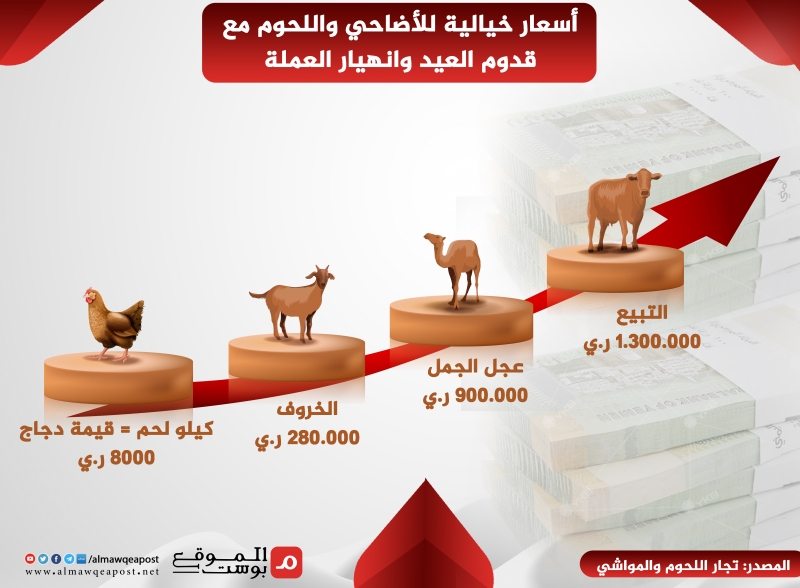 أسعار خيالية للأضاحي واللحوم مع قدوم العيد وانهيار العملة

التبيع
1.300.000 ر.ي

عجل الجمل
900.000 ر.ي

الخروف
280.000 ر.ي

كيلو لحم = قيمة دجاج
8000 ر.ي

/almawqeapost
www.almawqeapost.net

الموقع بوست

المصدر: تجار اللحوم والمواشي